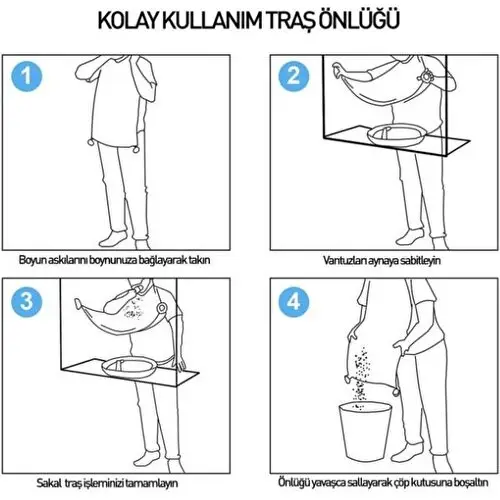 KOLAY KULLANIM TRAŞ ÖNLÜĞÜ

1

Boyun askılarını boynunuza bağlayarak takın

2

Vantuzları aynaya sabitleyin

3

Sakal traş işleminizi tamamlayın

4

Önlüğü yavaşca sallayarak çöp kutusuna boşaltın